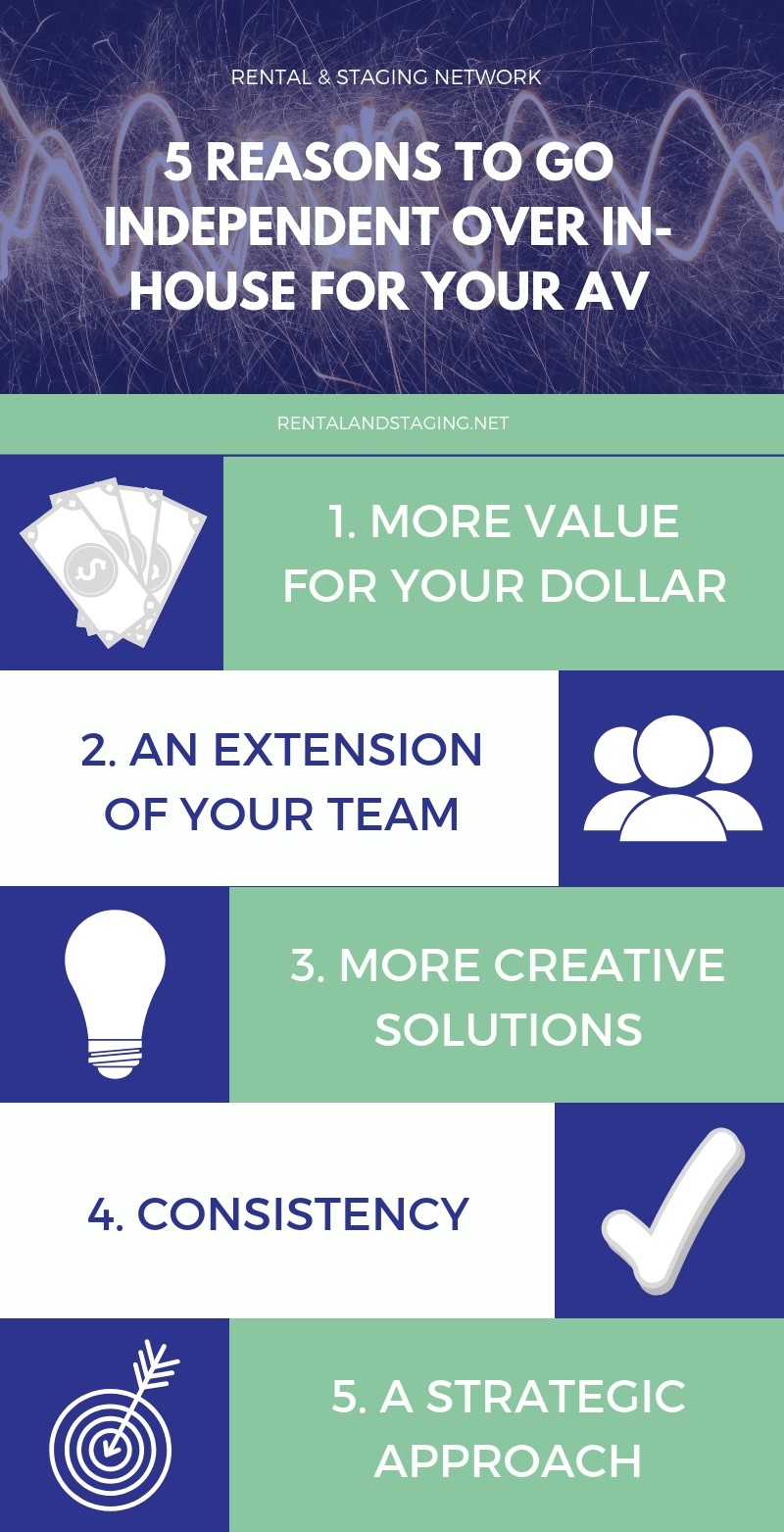 RENTAL & STAGING NETWORK

5 REASONS TO GO INDEPENDENT OVER IN-HOUSE FOR YOUR AV

RENTALANDSTAGING.NET

1. MORE VALUE FOR YOUR DOLLAR

2. AN EXTENSION OF YOUR TEAM

3. MORE CREATIVE SOLUTIONS

4. CONSISTENCY

5. A STRATEGIC APPROACH